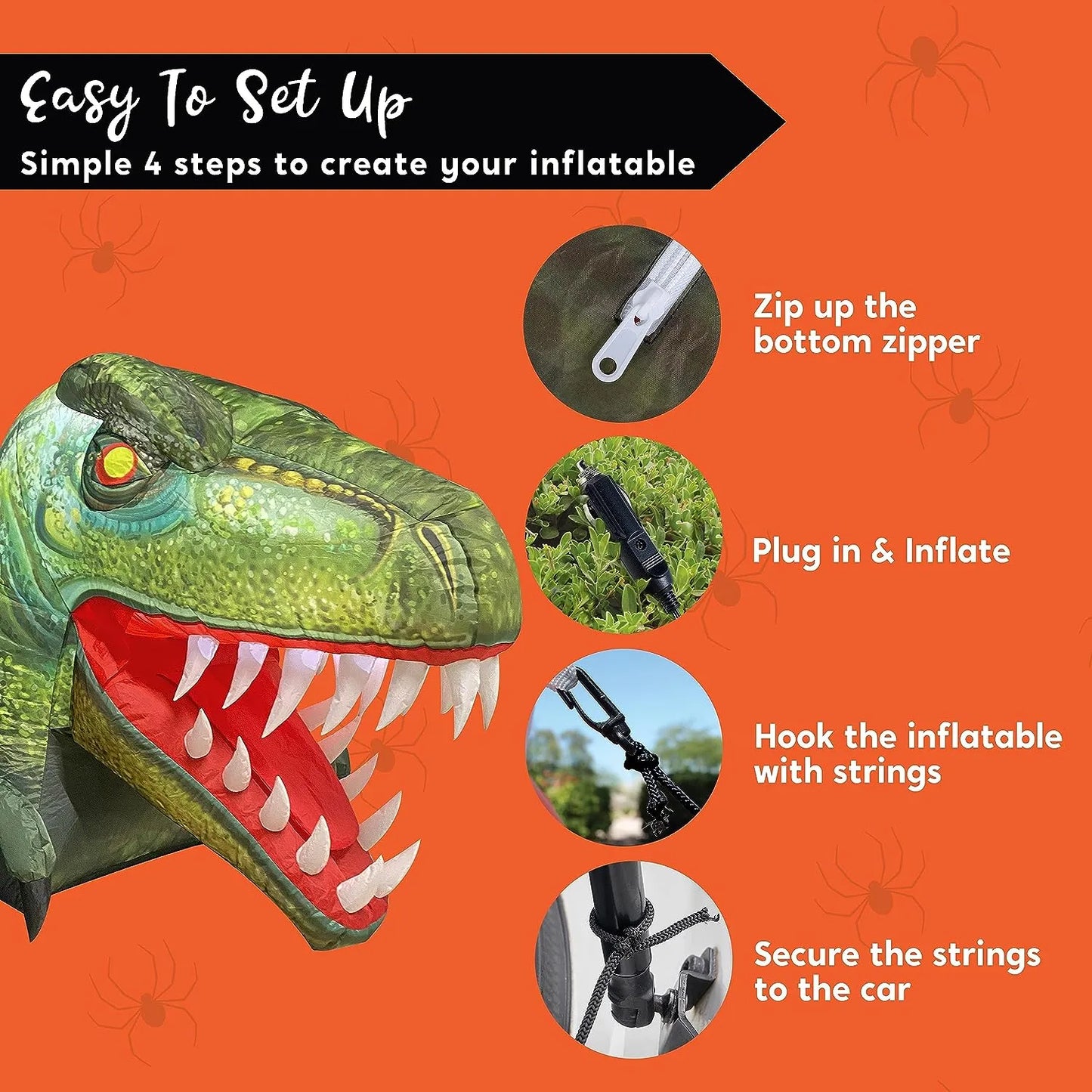 Easy To Set Up
Simple 4 steps to create your inflatable

Zip up the bottom zipper

Plug in & Inflate

Hook the inflatable with strings

Secure the strings to the car