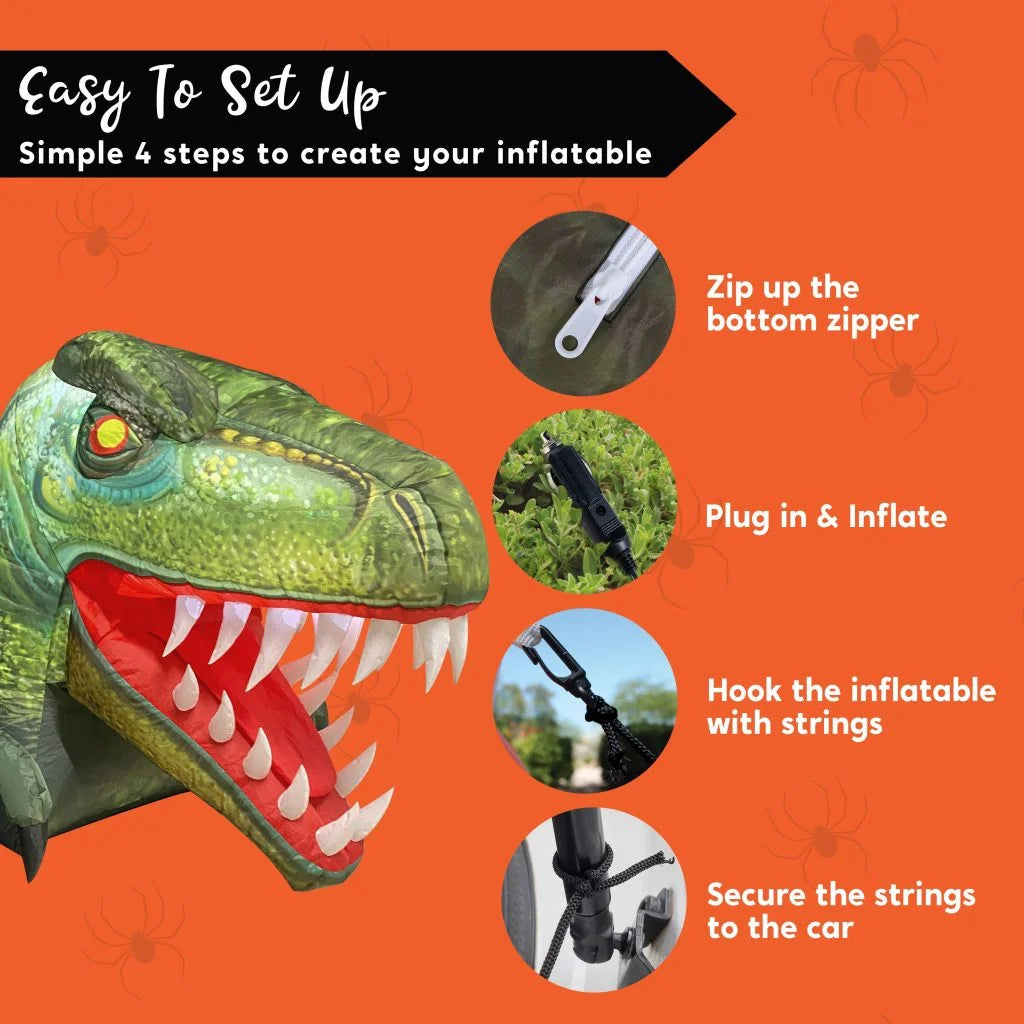 Easy To Set Up
Simple 4 steps to create your inflatable

Zip up the bottom zipper

Plug in & Inflate

Hook the inflatable with strings

Secure the strings to the car