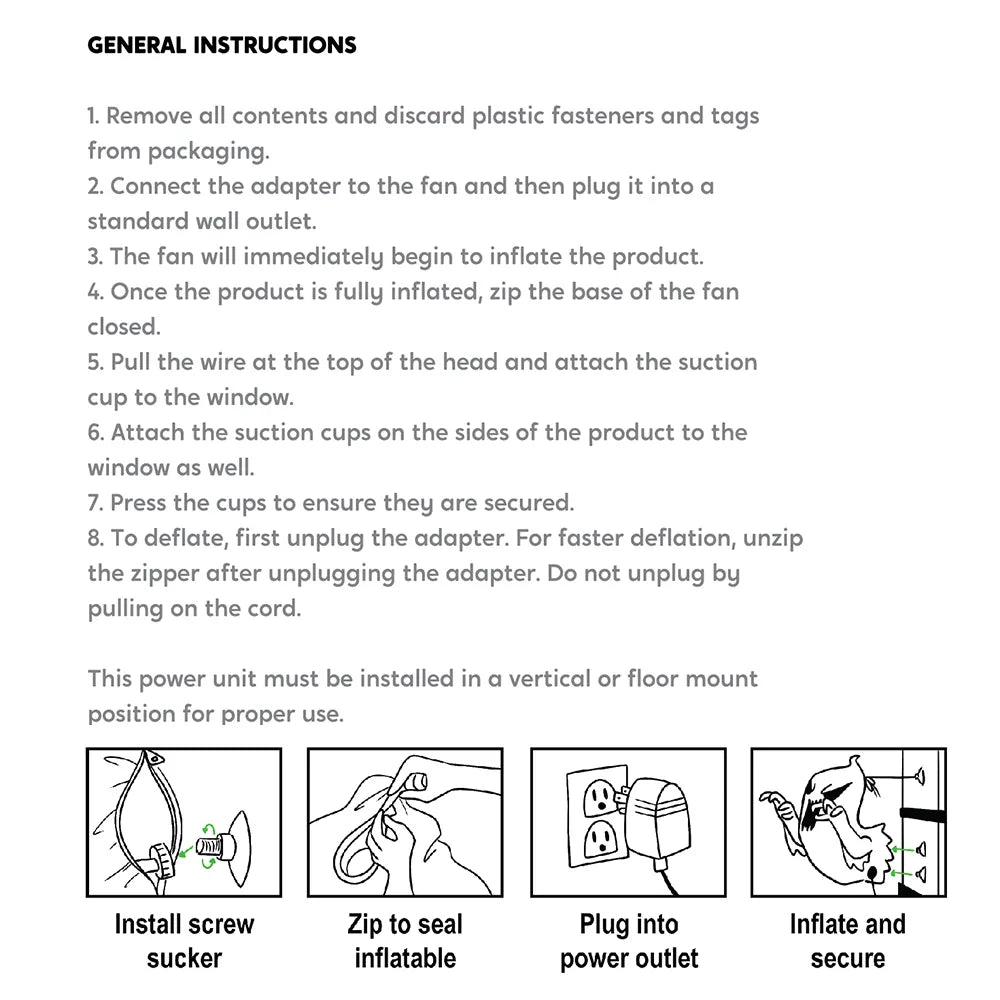 GENERAL INSTRUCTIONS

1. Remove all contents and discard plastic fasteners and tags from packaging.
2. Connect the adapter to the fan and then plug it into a standard wall outlet.
3. The fan will immediately begin to inflate the product.
4. Once the product is fully inflated, zip the base of the fan closed.
5. Pull the wire at the top of the head and attach the suction cup to the window.
6. Attach the suction cups on the sides of the product to the window as well.
7. Press the cups to ensure they are secured.
8. To deflate, first unplug the adapter. For faster deflation, unzip the zipper after unplugging the adapter. Do not unplug by pulling on the cord.

This power unit must be installed in a vertical or floor mount position for proper use.

Install screw sucker

Zip to seal inflatable

Plug into power outlet

Inflate and secure