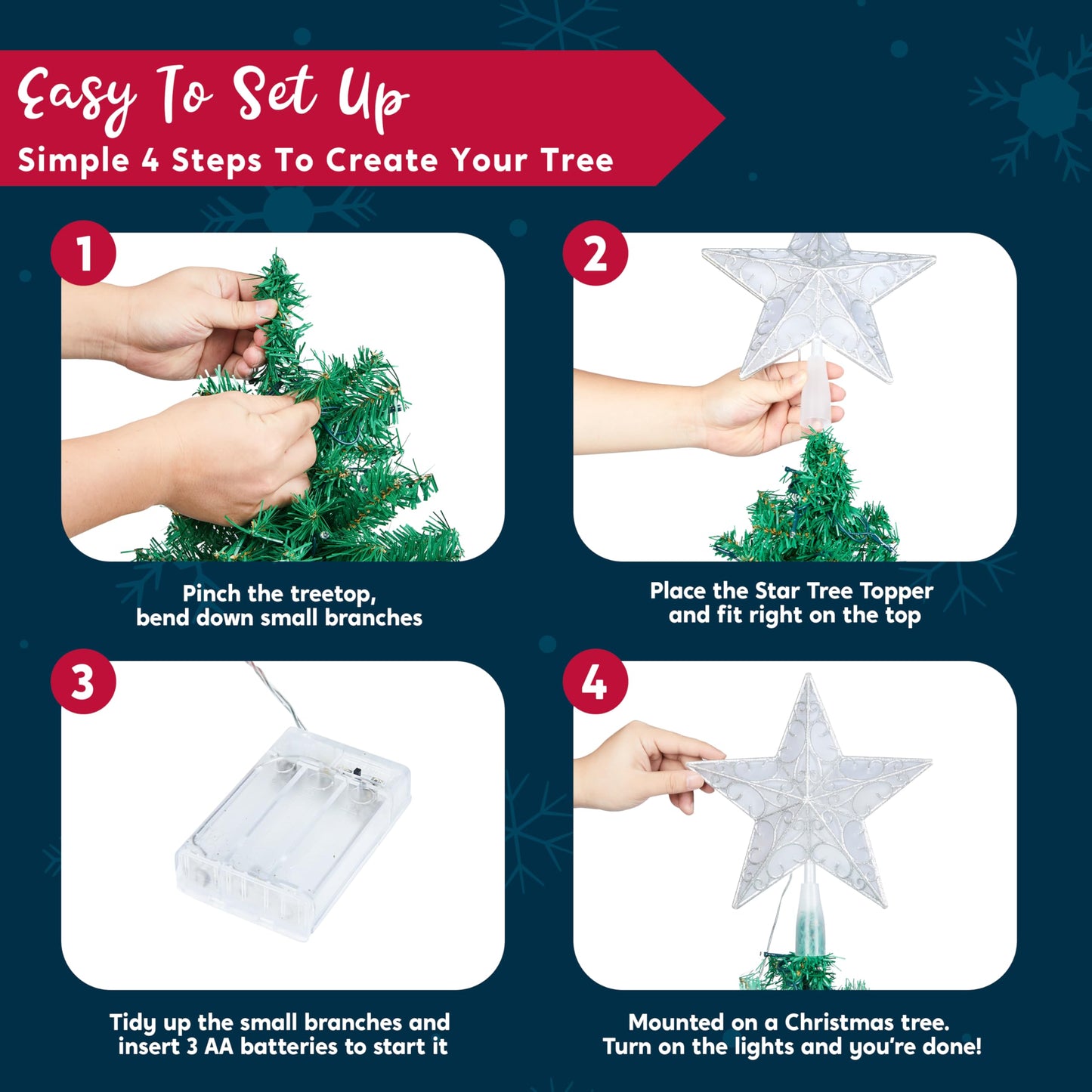 Easy To Set Up
Simple 4 Steps To Create Your Tree

1

Pinch the treetop, bend down small branches

2

Place the Star Tree Topper and fit right on the top

3

Tidy up the small branches and insert 3 AA batteries to start it

4

Mounted on a Christmas tree. Turn on the lights and you're done!