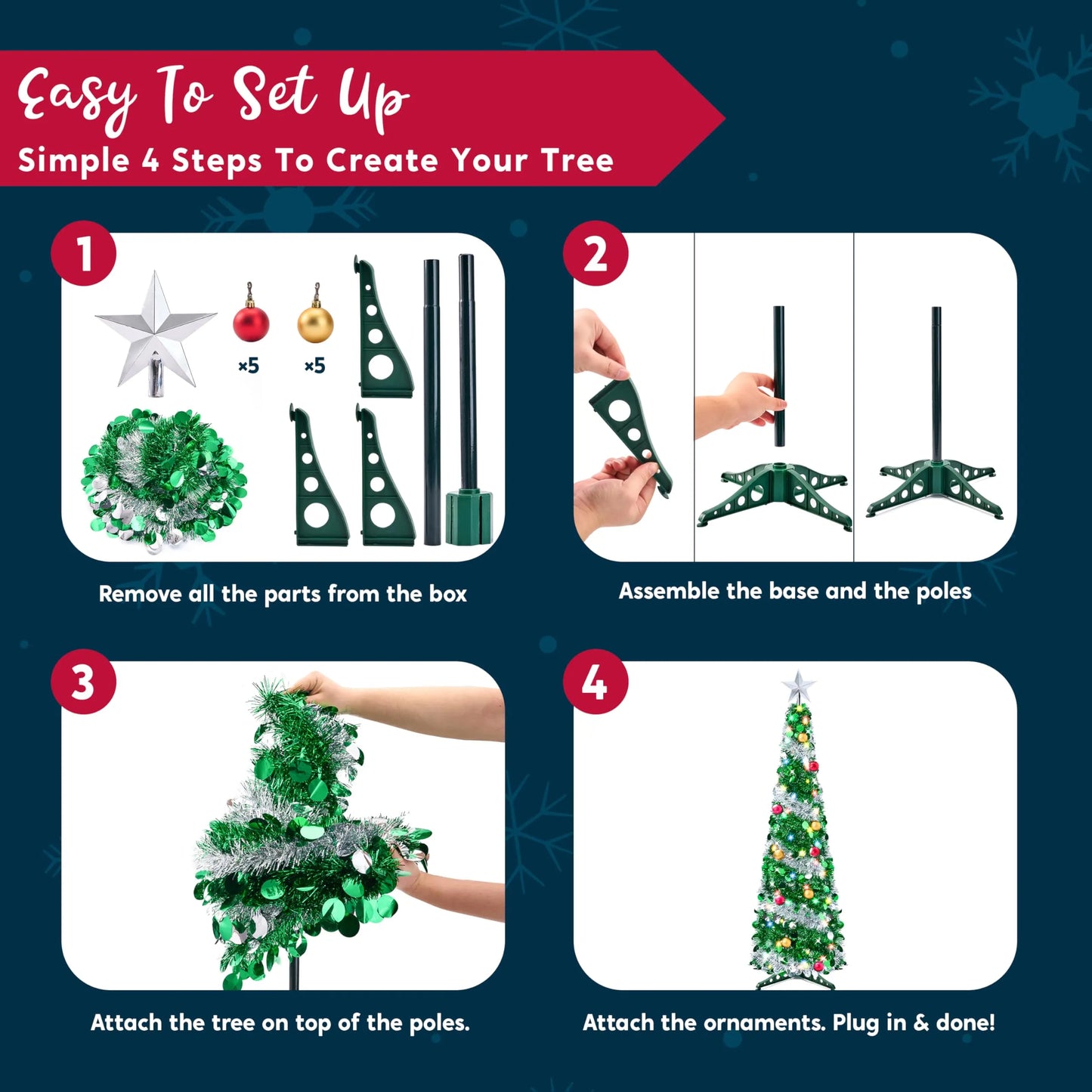 Easy To Set Up

Simple 4 Steps To Create Your Tree

1

×5

×5

Remove all the parts from the box

2

Assemble the base and the poles

3

Attach the tree on top of the poles.

4

Attach the ornaments. Plug in & done!