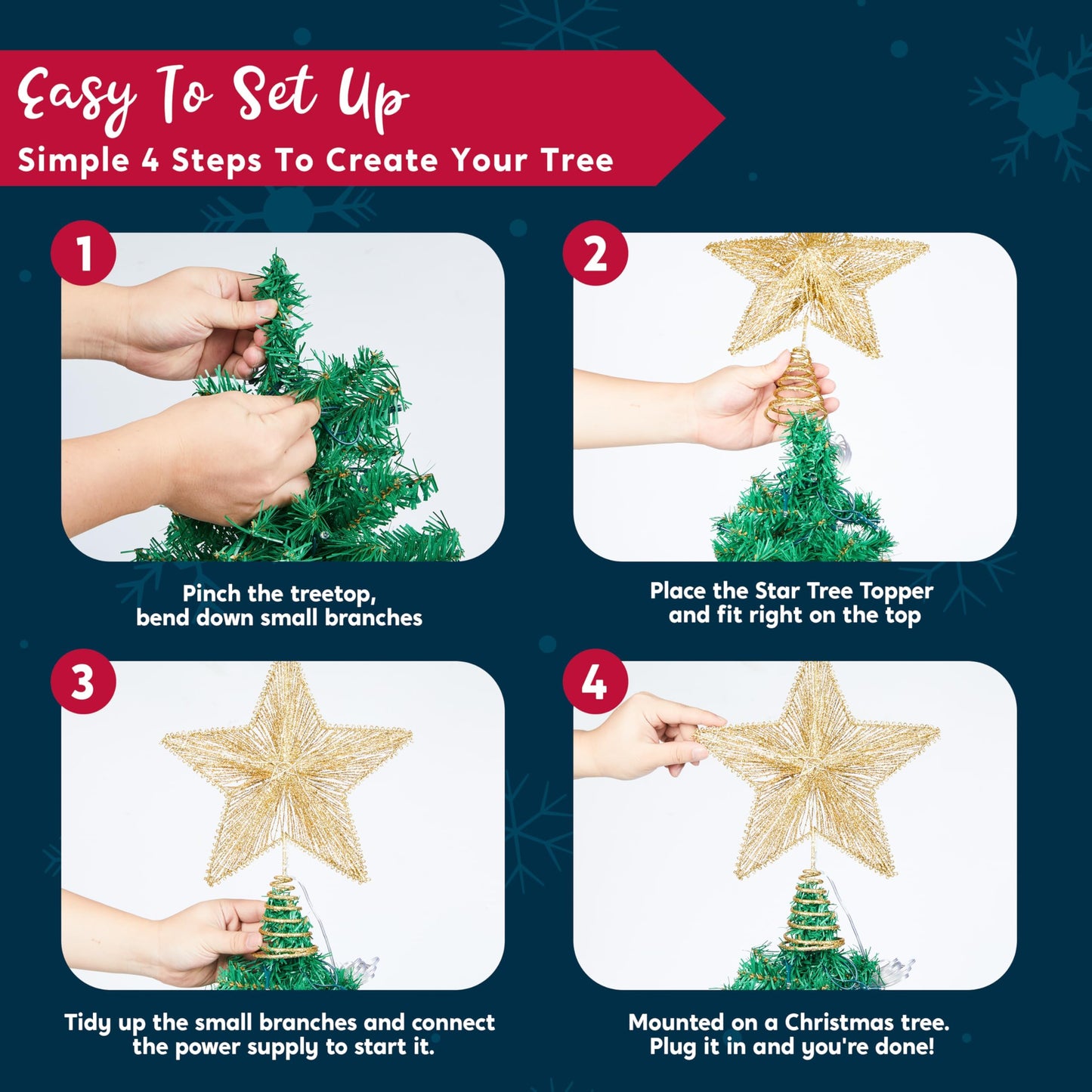 Easy To Set Up
Simple 4 Steps To Create Your Tree

1
Pinch the treetop, bend down small branches

2
Place the Star Tree Topper and fit right on the top

3
Tidy up the small branches and connect the power supply to start it.

4
Mounted on a Christmas tree. Plug it in and you're done!