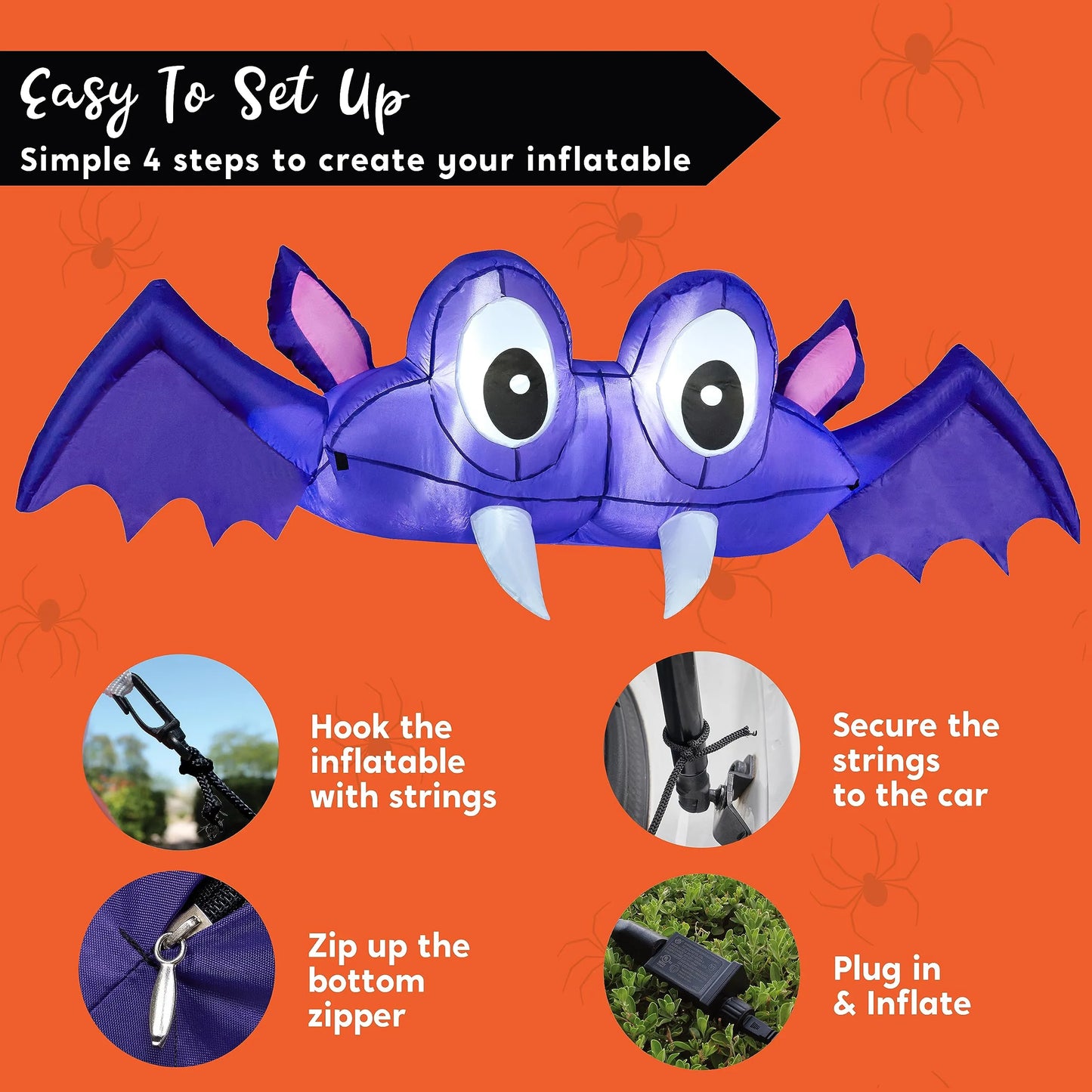 Easy To Set Up

Simple 4 steps to create your inflatable

Hook the inflatable with strings

Secure the strings to the car

Zip up the bottom zipper

Plug in & Inflate