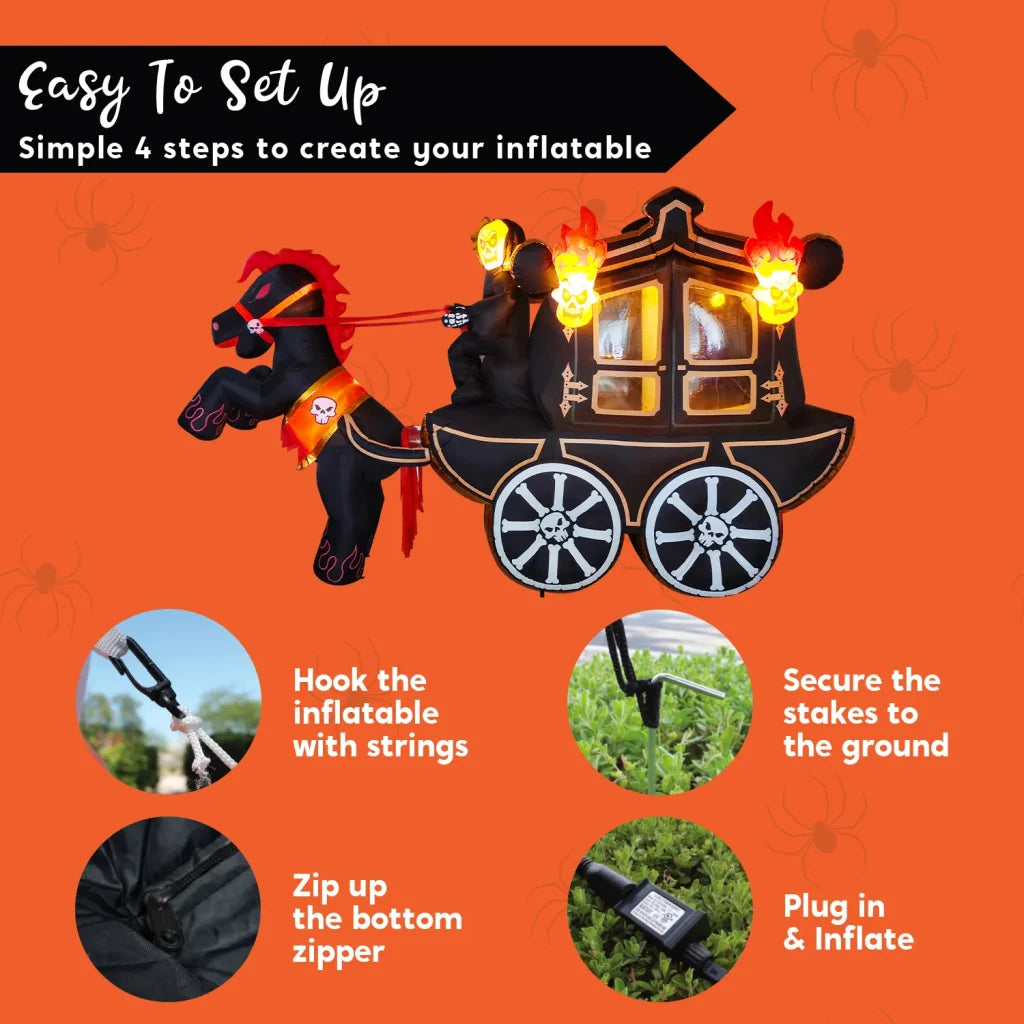 Easy To Set Up
Simple 4 steps to create your inflatable

Hook the inflatable with strings

Secure the stakes to the ground

Zip up the bottom zipper

Plug in & Inflate