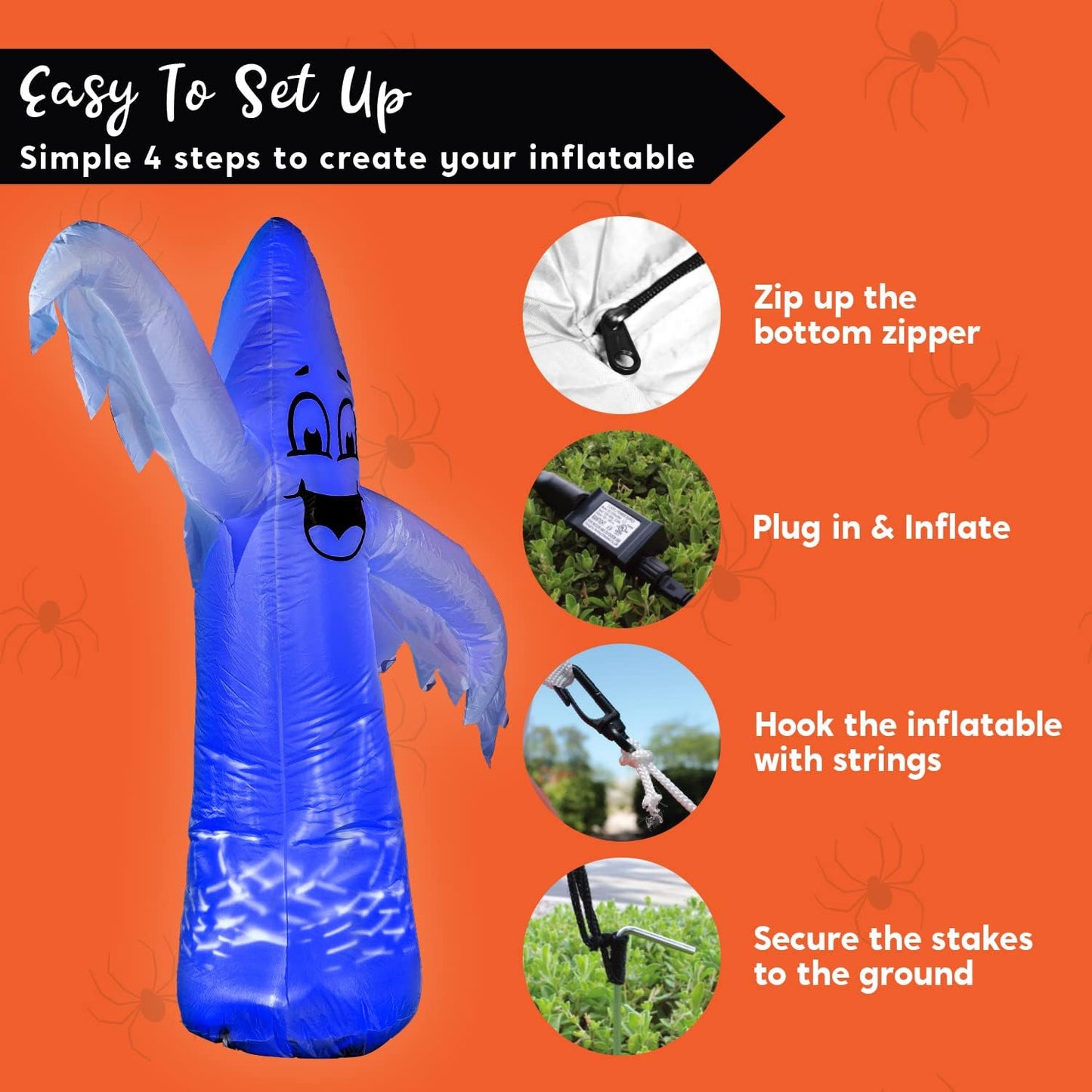 Easy To Set Up
Simple 4 steps to create your inflatable

Zip up the bottom zipper

Plug in & Inflate

Hook the inflatable with strings

Secure the stakes to the ground