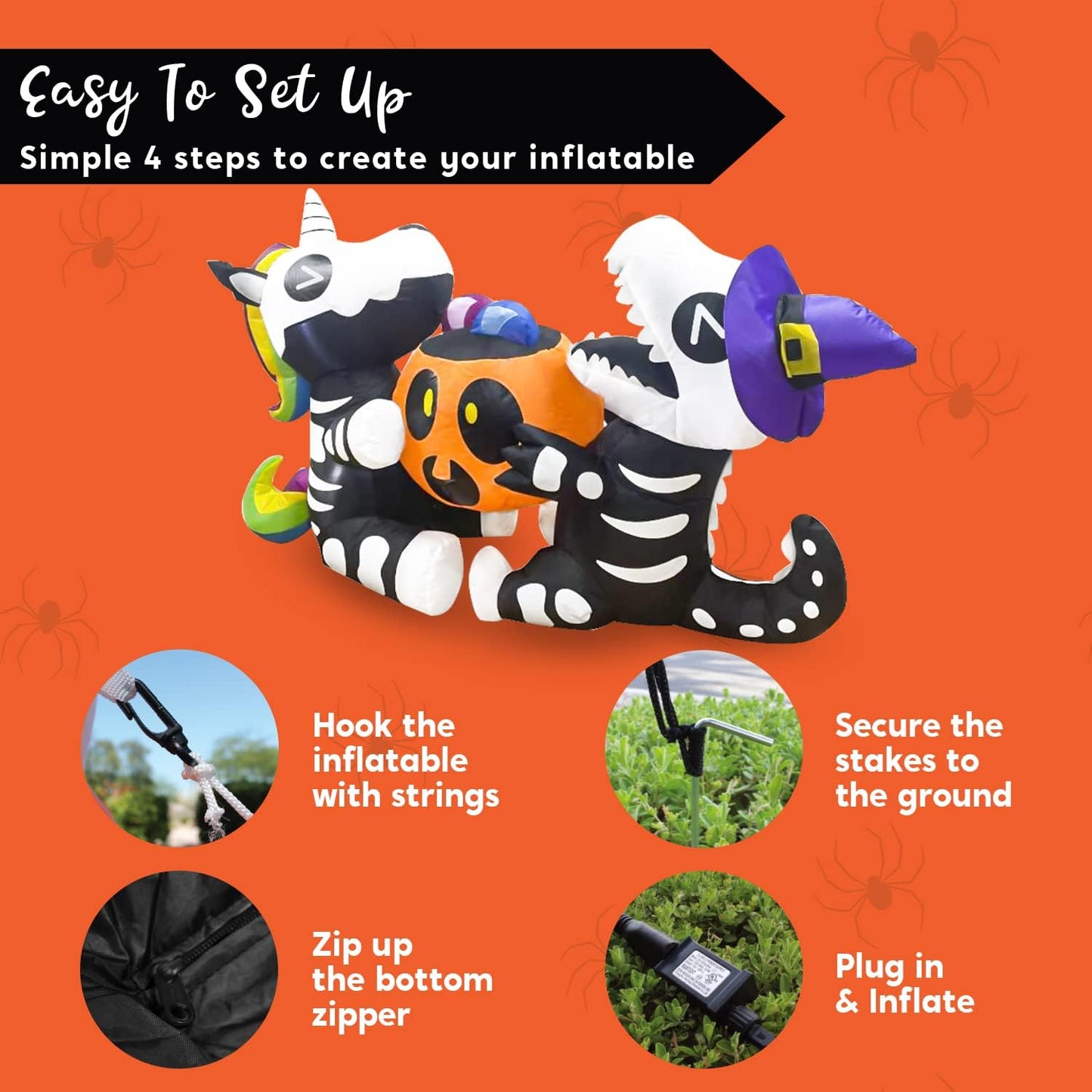 Easy To Set Up

Simple 4 steps to create your inflatable

Hook the inflatable with strings

Secure the stakes to the ground

Zip up the bottom zipper

Plug in & Inflate