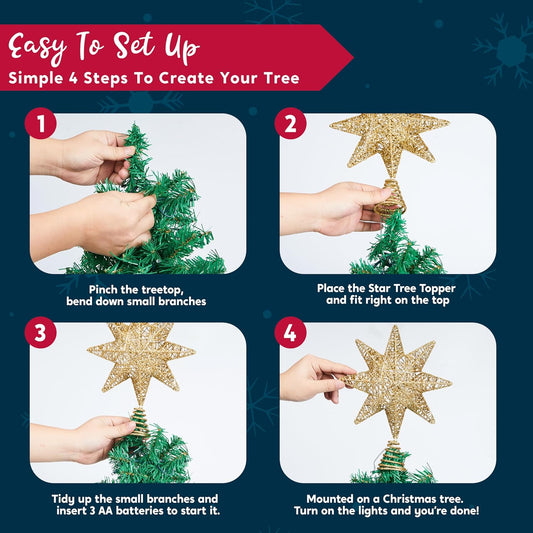 Easy To Set Up
Simple 4 Steps To Create Your Tree

1

Pinch the treetop, bend down small branches

2

Place the Star Tree Topper and fit right on the top

3

Tidy up the small branches and insert 3 AA batteries to start it.

4

Mounted on a Christmas tree. Turn on the lights and you're done!