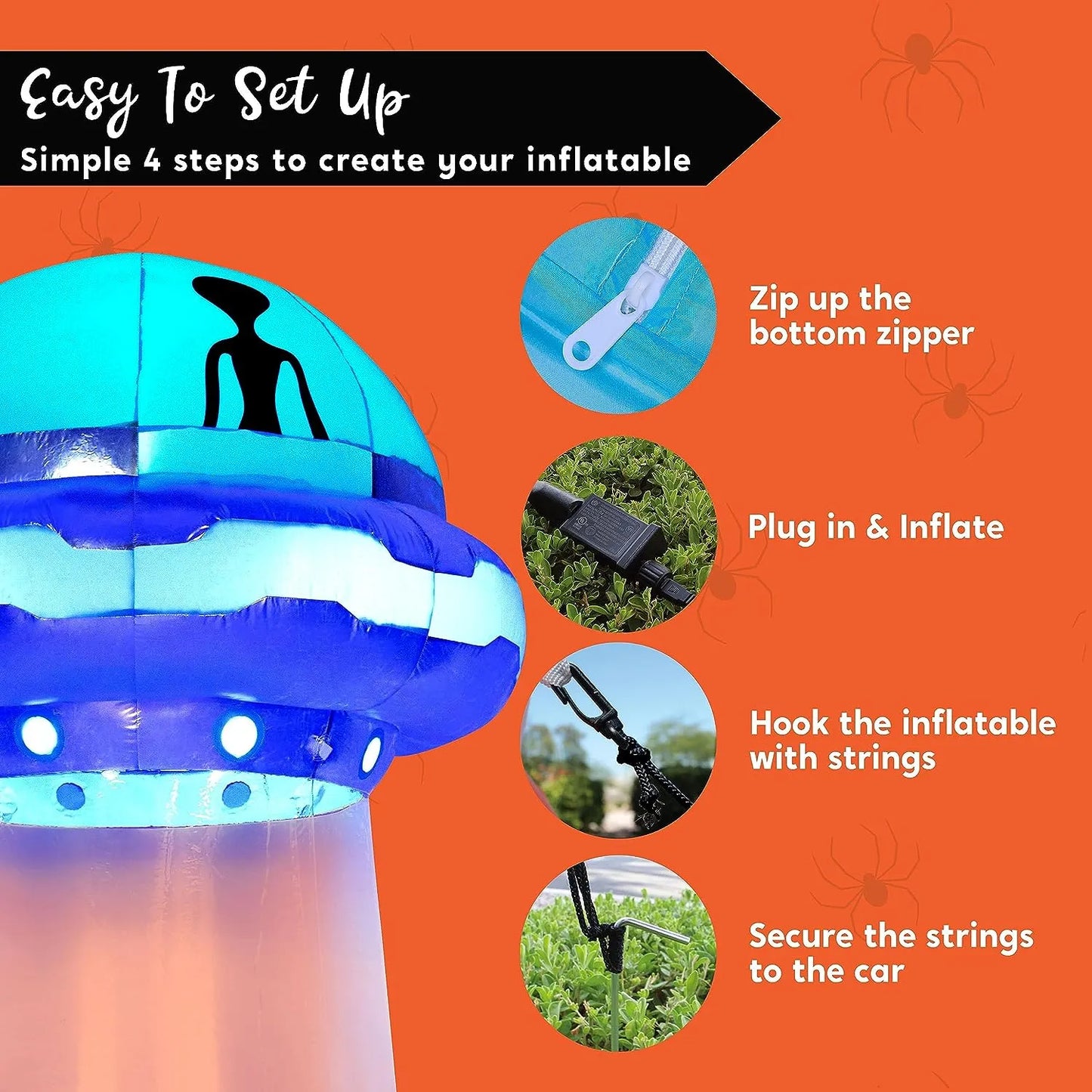 Easy To Set Up
Simple 4 steps to create your inflatable

Zip up the bottom zipper

Plug in & Inflate

Hook the inflatable with strings

Secure the strings to the car