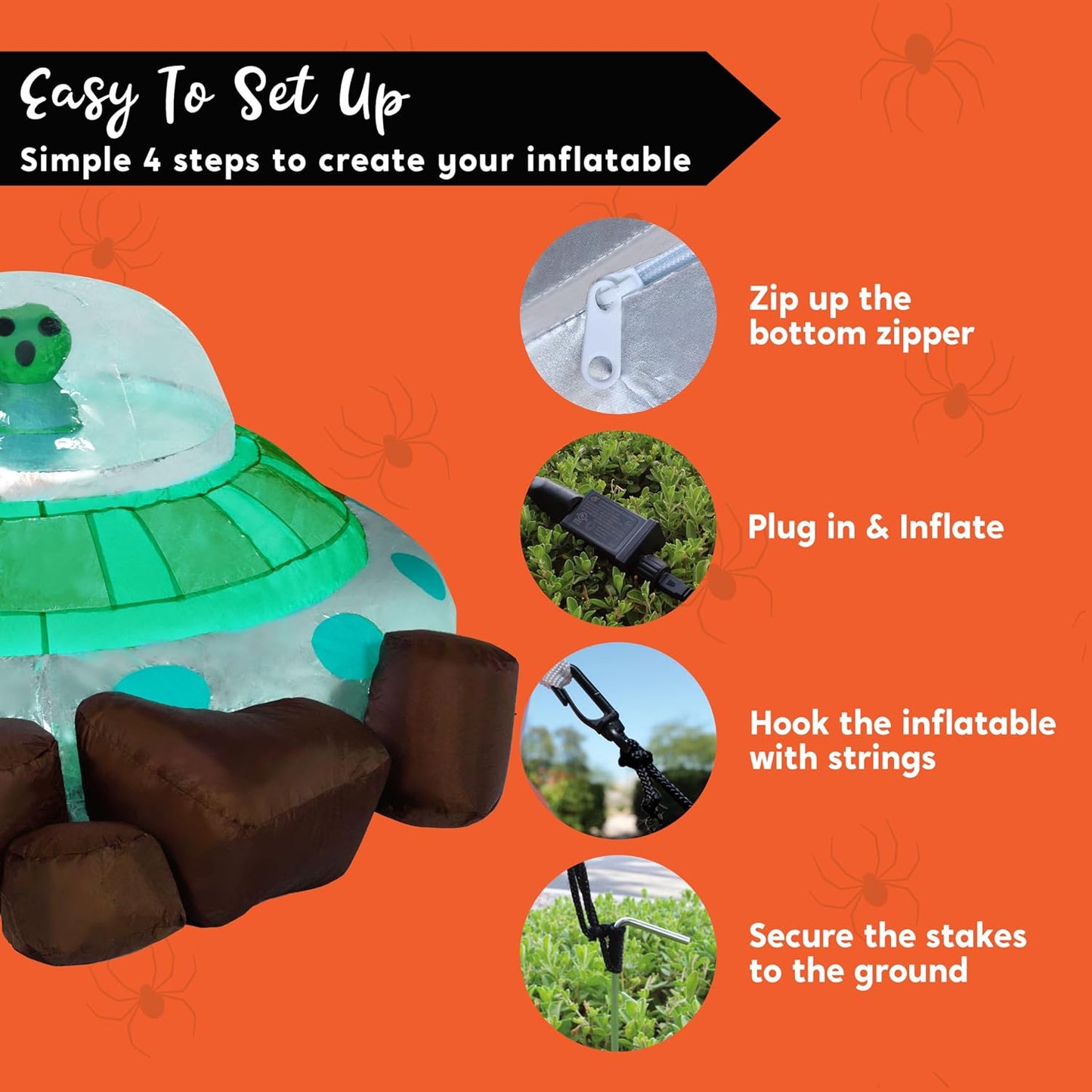 Easy To Set Up
Simple 4 steps to create your inflatable

Zip up the bottom zipper

Plug in & Inflate

Hook the inflatable with strings

Secure the stakes to the ground