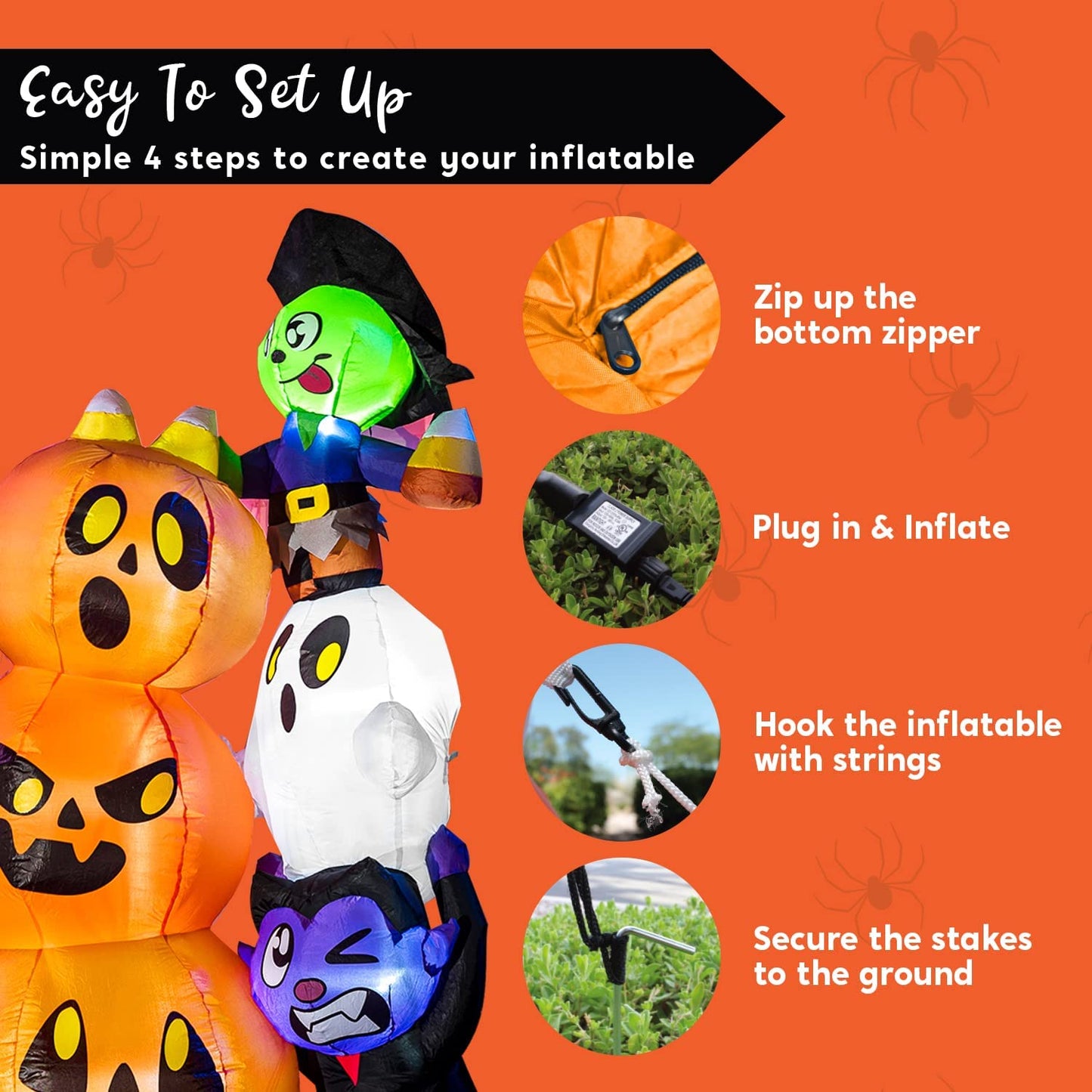 Easy To Set Up
Simple 4 steps to create your inflatable

Zip up the bottom zipper

Plug in & Inflate

Hook the inflatable with strings

Secure the stakes to the ground