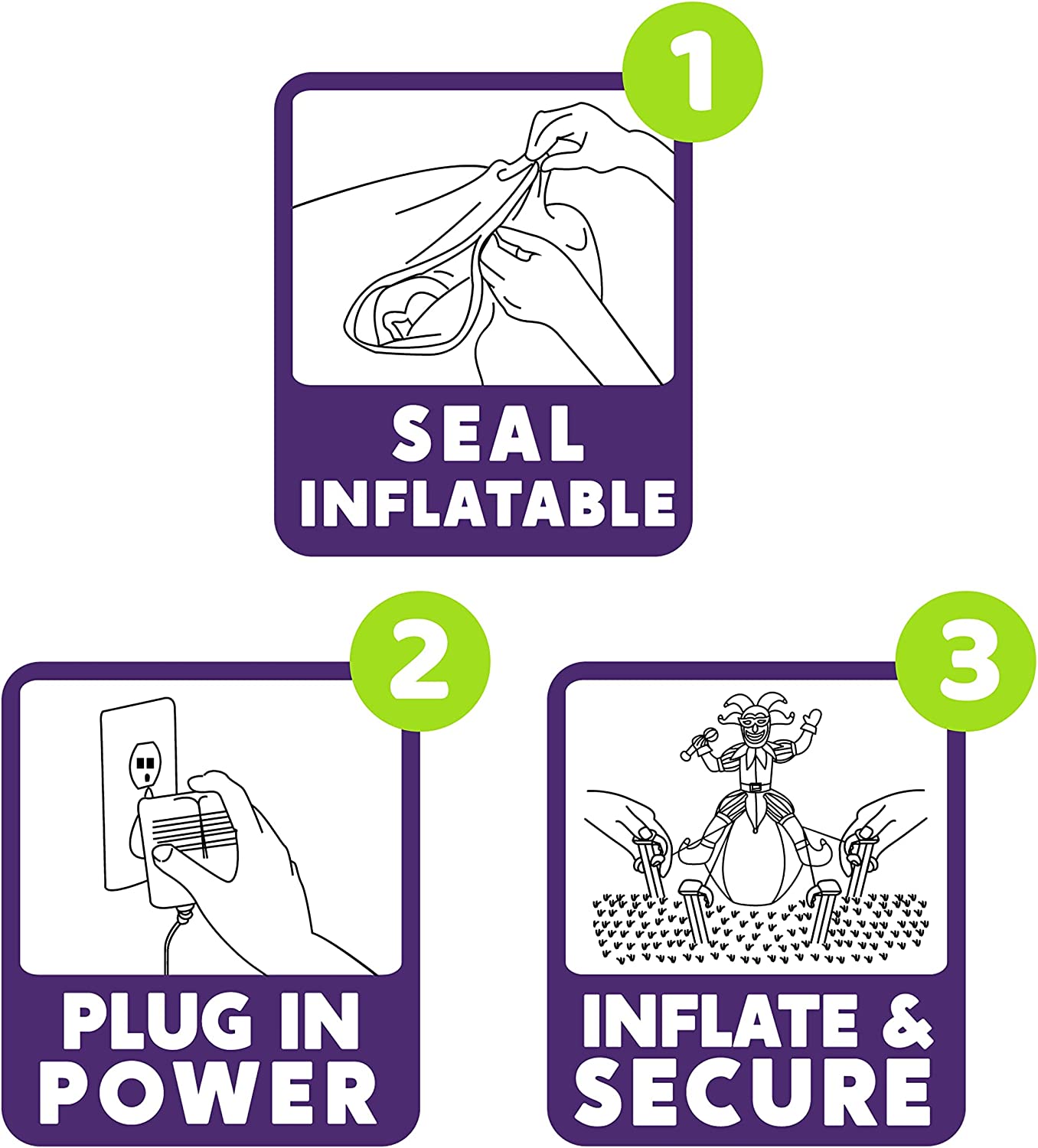 1

SEAL INFLATABLE

2

PLUG IN POWER

3

INFLATE & SECURE