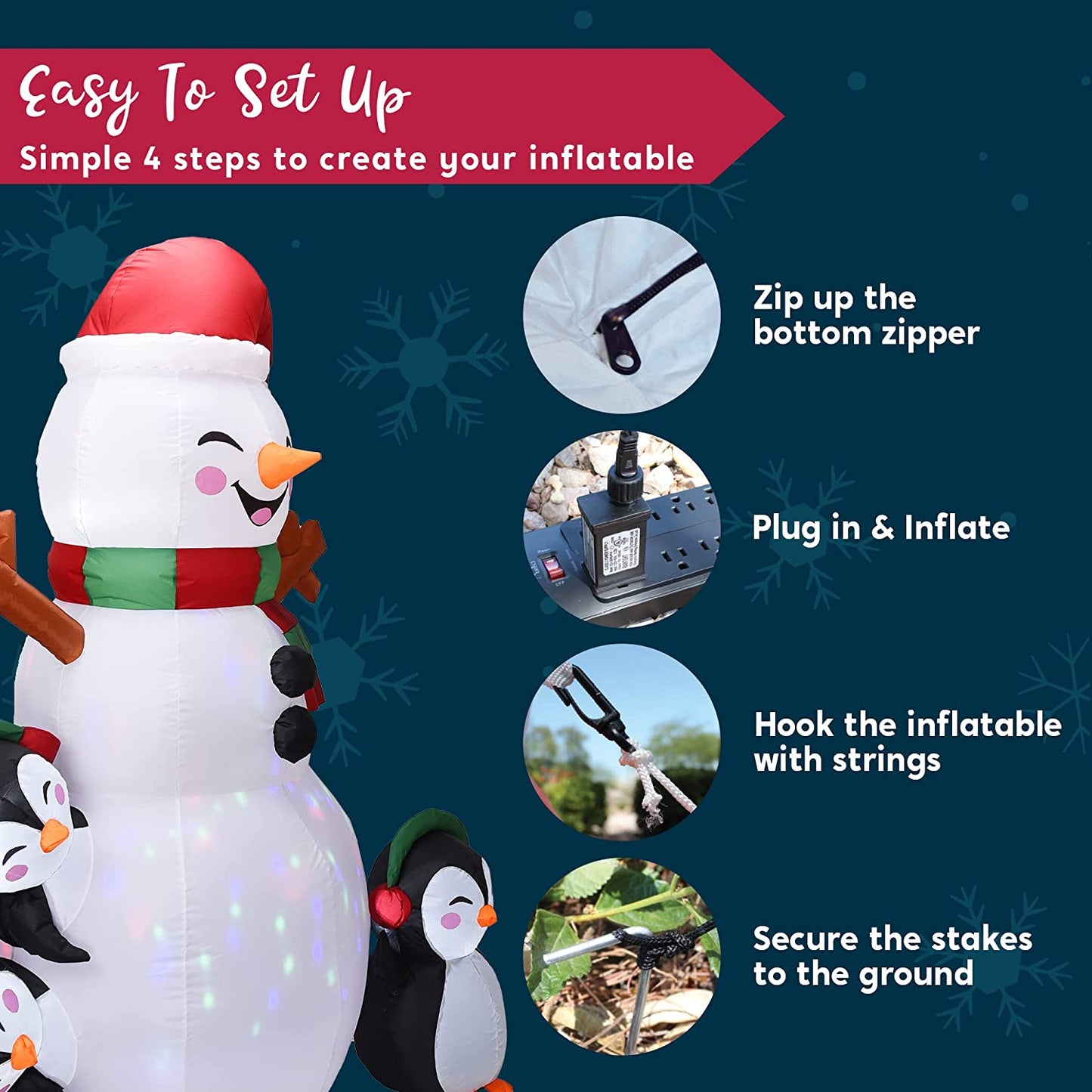 Easy To Set Up
Simple 4 steps to create your inflatable

Zip up the bottom zipper

Plug in & Inflate

Hook the inflatable with strings

Secure the stakes to the ground