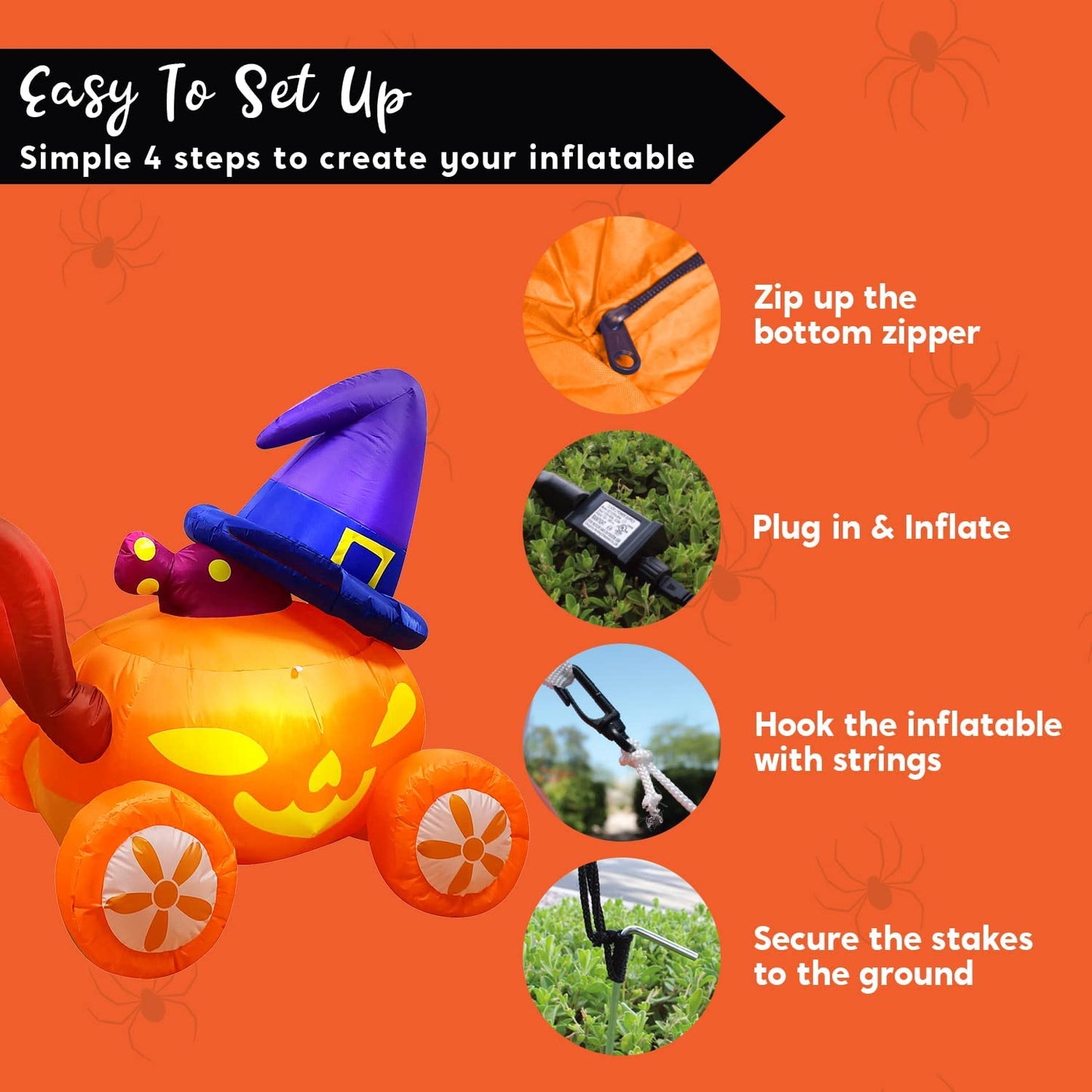 Easy To Set Up
Simple 4 steps to create your inflatable

Zip up the bottom zipper

Plug in & Inflate

Hook the inflatable with strings

Secure the stakes to the ground