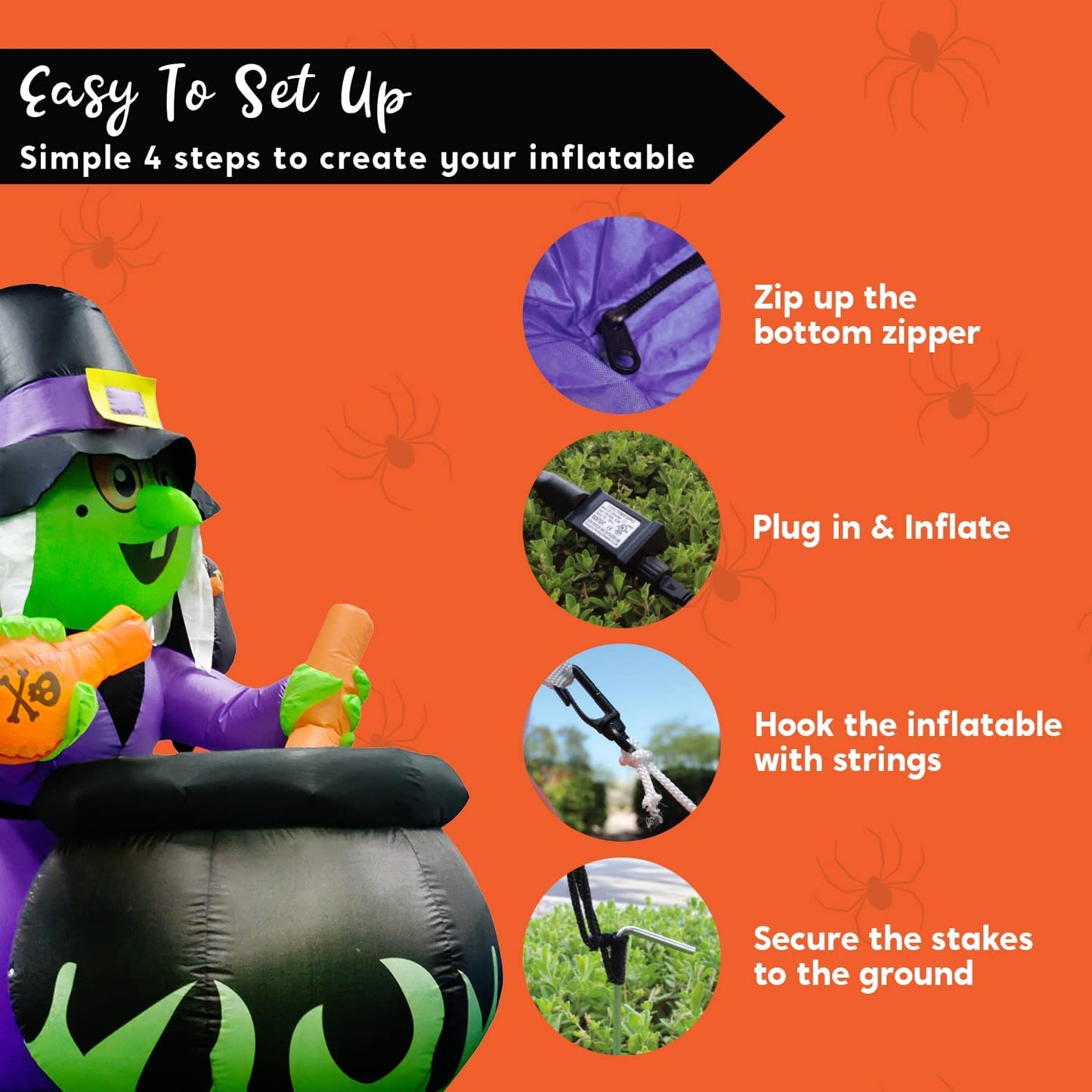 Easy To Set Up

Simple 4 steps to create your inflatable

Zip up the bottom zipper

Plug in & Inflate

Hook the inflatable with strings

Secure the stakes to the ground