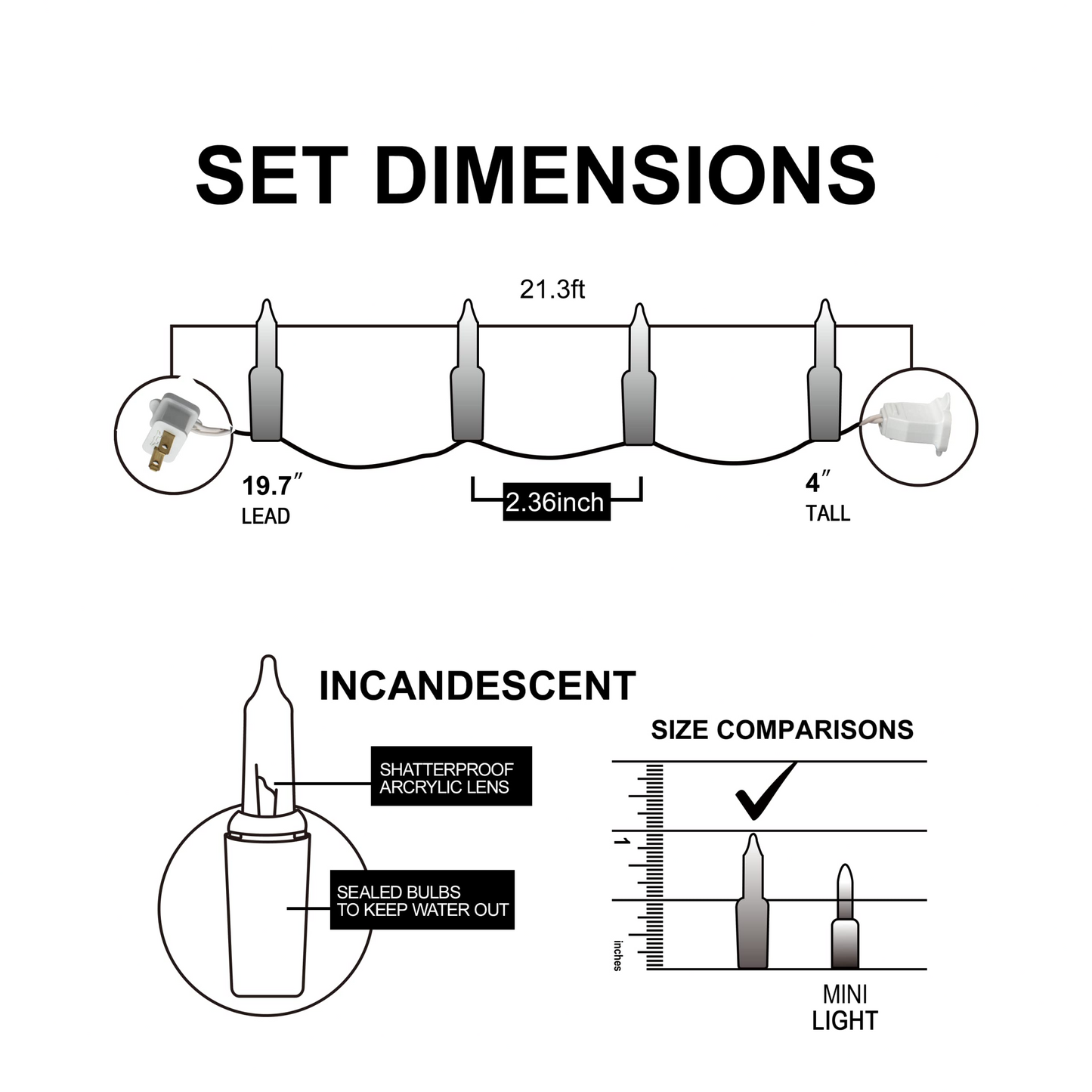 SET DIMENSIONS

21.3ft

19.7″
LEAD

2.36inch

4″
TALL

INCANDESCENT

SHATTERPROOF
ARCRYLIC LENS

SEALED BULBS
TO KEEP WATER OUT

SIZE COMPARISONS

1

inches

MINI
LIGHT