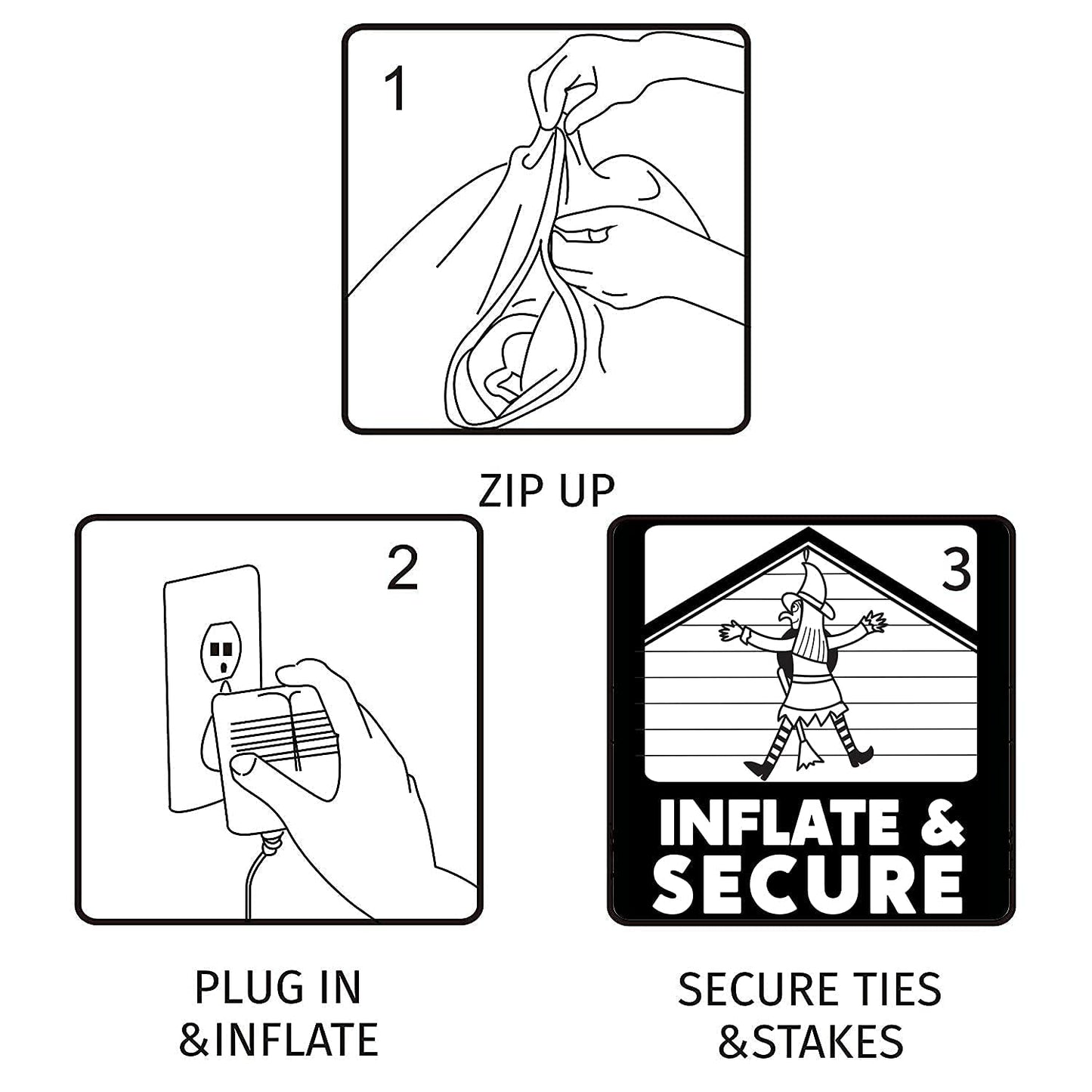 1

ZIP UP

2

PLUG IN
&INFLATE

3

INFLATE &
SECURE

SECURE TIES
&STAKES