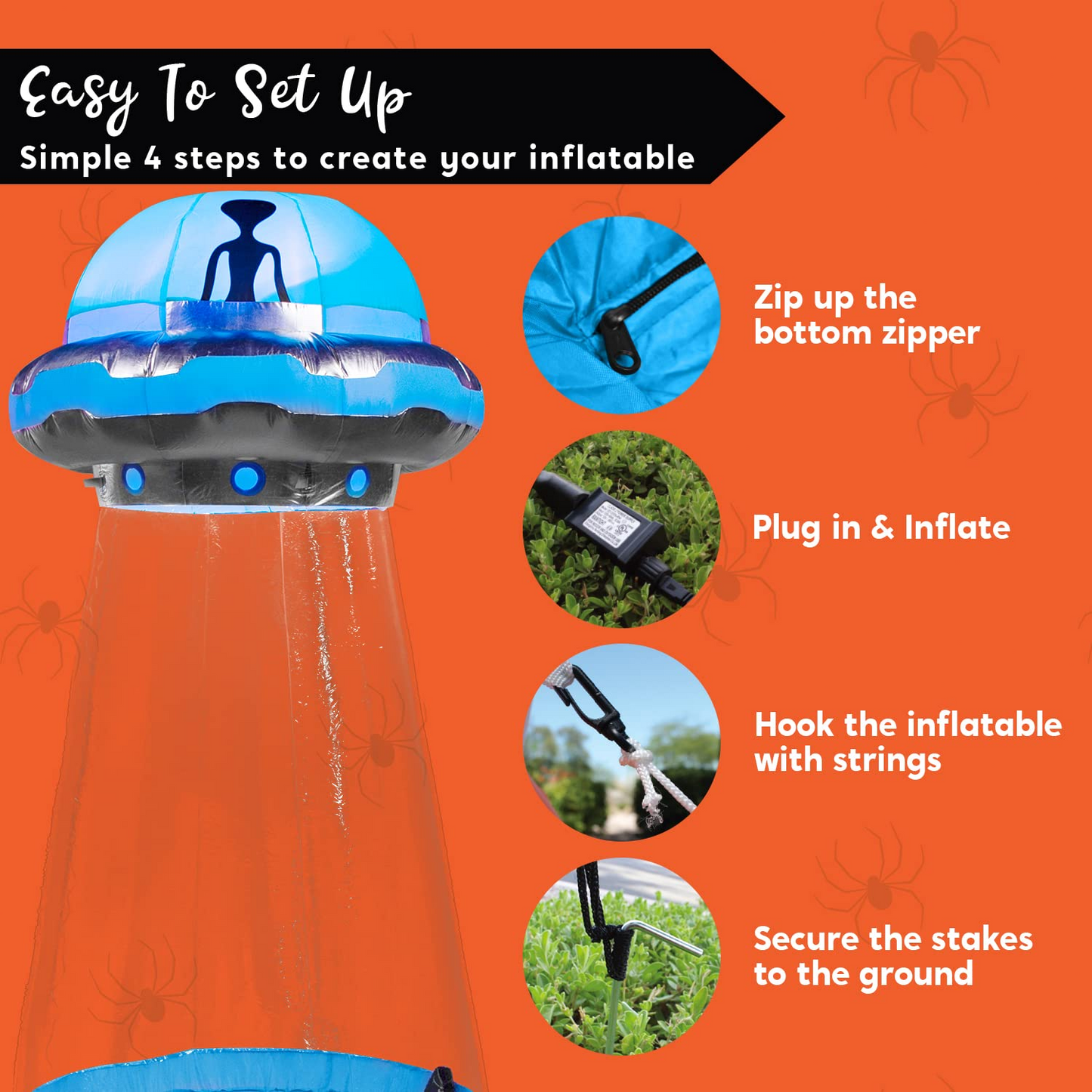 Easy To Set Up

Simple 4 steps to create your inflatable

Zip up the bottom zipper

Plug in & Inflate

Hook the inflatable with strings

Secure the stakes to the ground