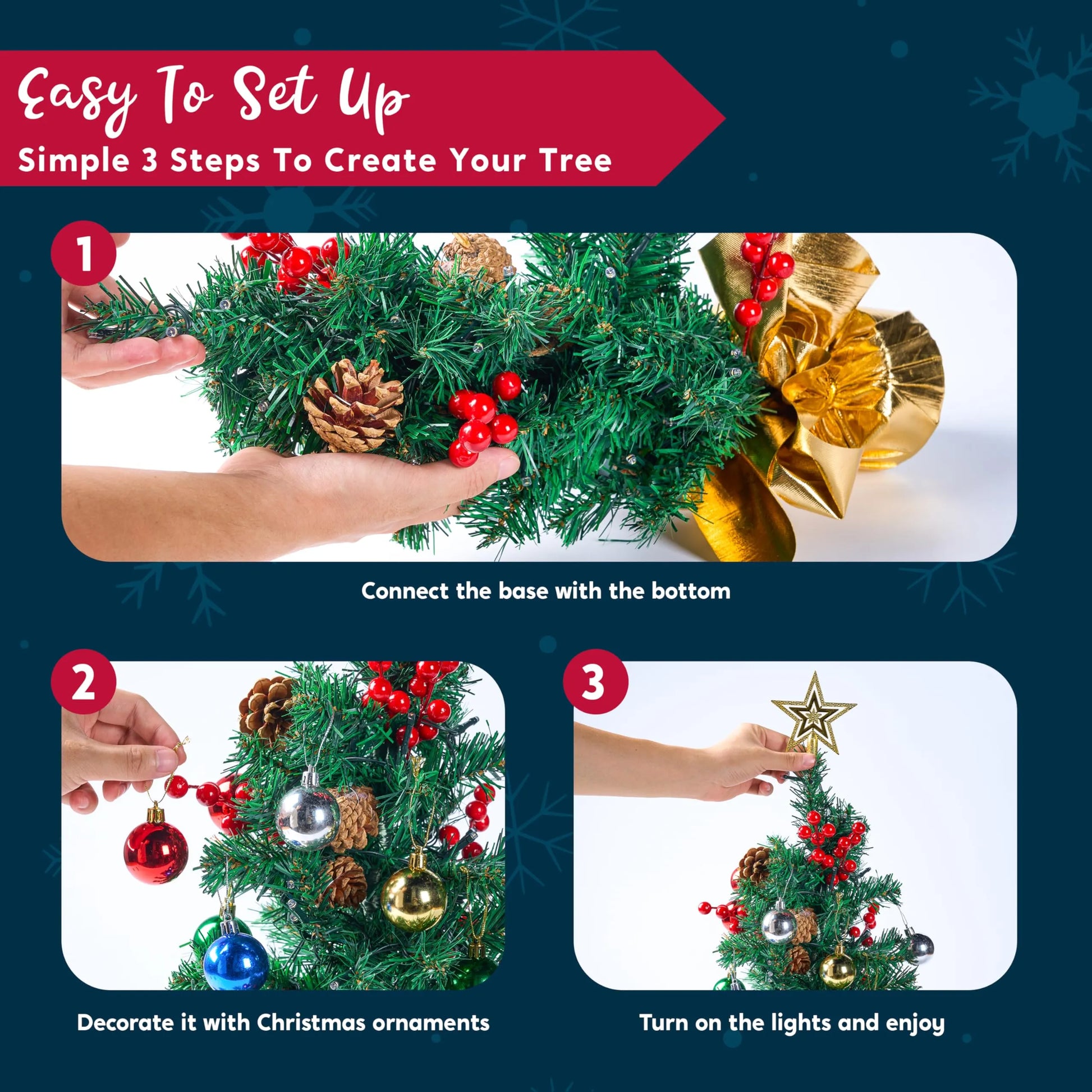 Easy To Set Up
Simple 3 Steps To Create Your Tree

1

Connect the base with the bottom

2

Decorate it with Christmas ornaments

3

Turn on the lights and enjoy