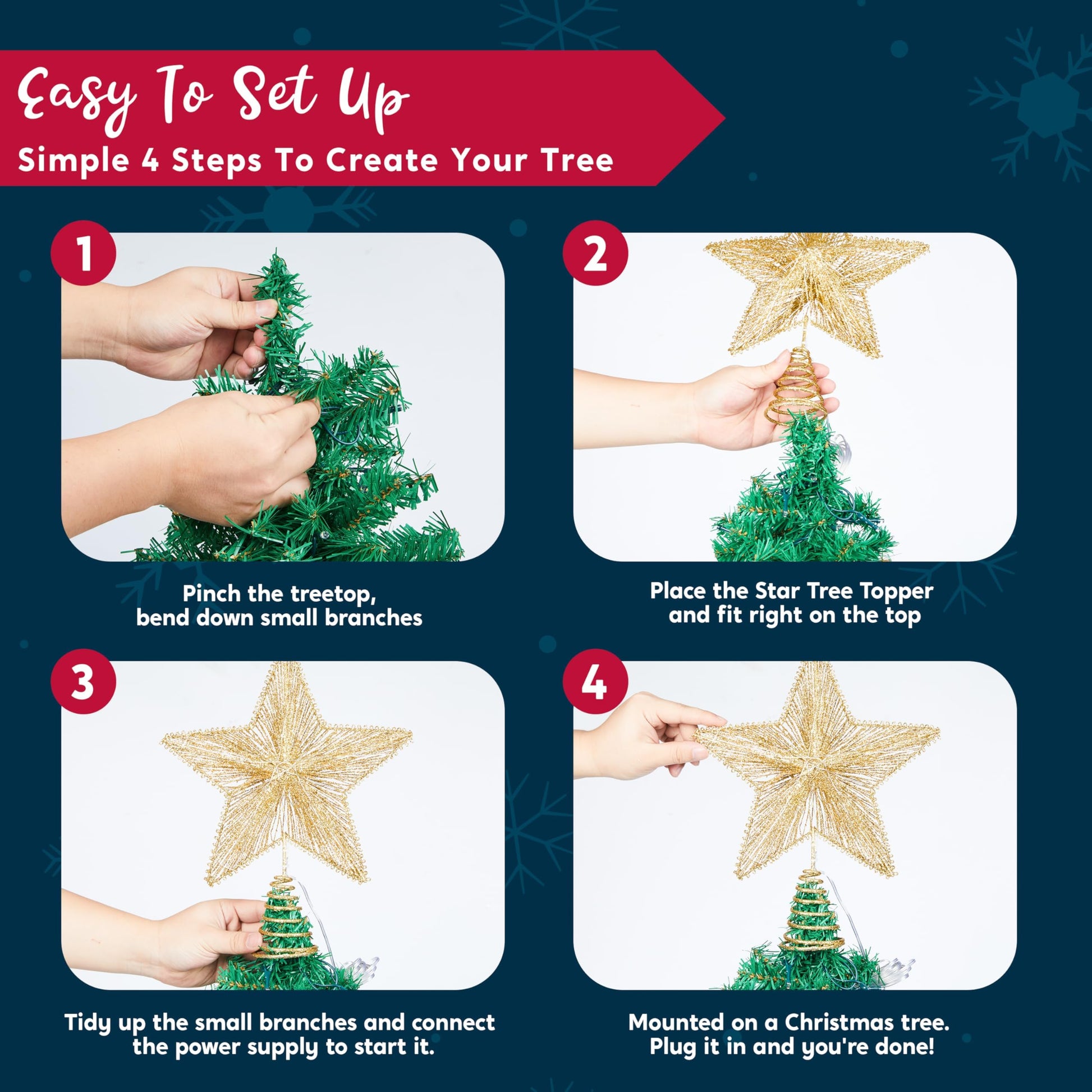 Easy To Set Up

Simple 4 Steps To Create Your Tree

1

Pinch the treetop, bend down small branches

2

Place the Star Tree Topper and fit right on the top

3

Tidy up the small branches and connect the power supply to start it.

4

Mounted on a Christmas tree. Plug it in and you're done!