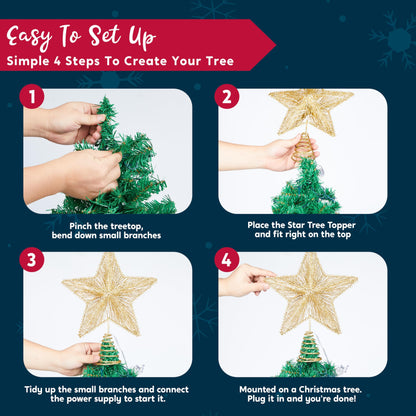 Easy To Set Up
Simple 4 Steps To Create Your Tree

1

Pinch the treetop, bend down small branches

2

Place the Star Tree Topper and fit right on the top

3

Tidy up the small branches and connect the power supply to start it.

4

Mounted on a Christmas tree. Plug it in and you're done!