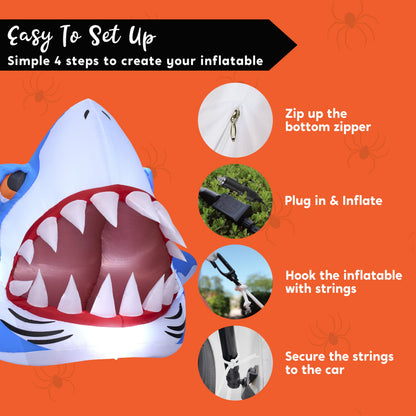 Easy To Set Up
Simple 4 steps to create your inflatable

Zip up the bottom zipper

Plug in & Inflate

Hook the inflatable with strings

Secure the strings to the car